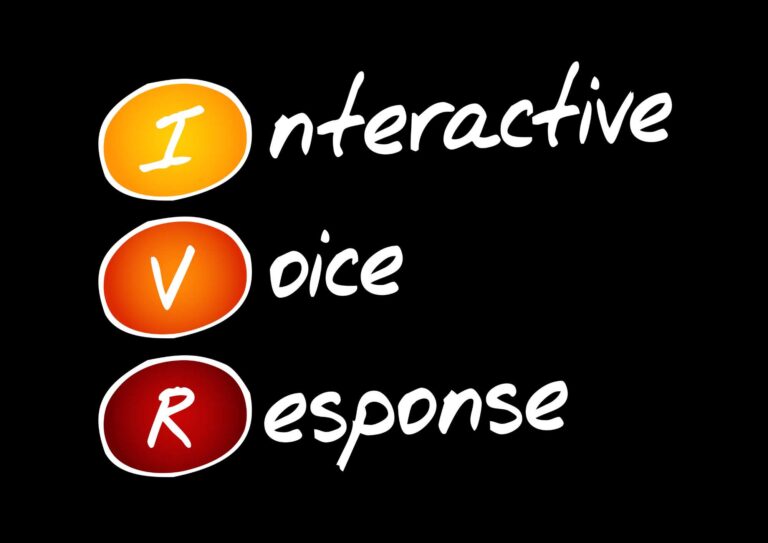 Interactive
Voice
Response